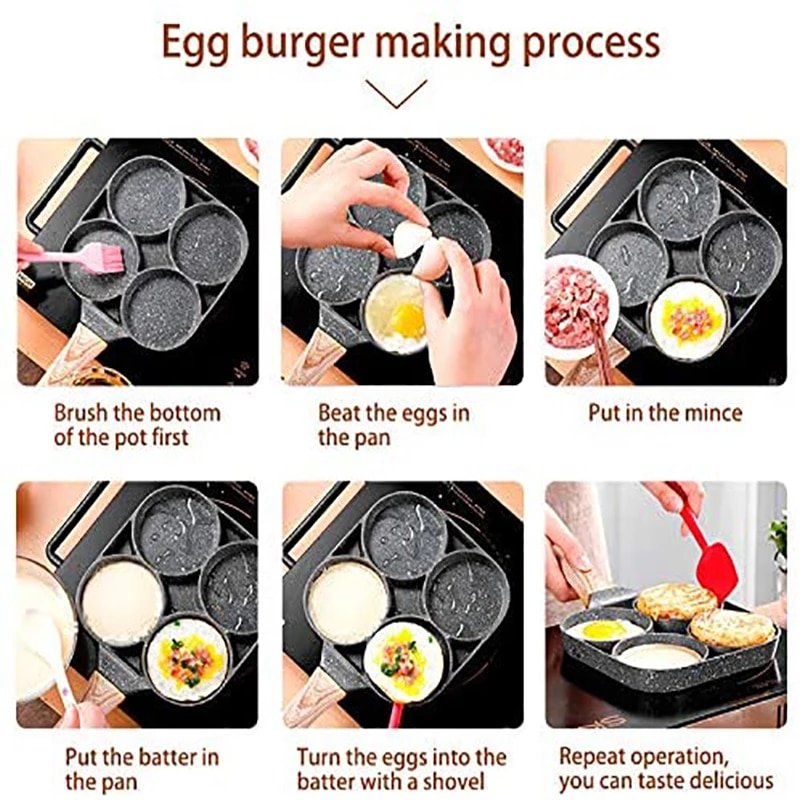 Egg burger making process

Brush the bottom of the pot first

Beat the eggs in the pan

Put in the mince

Put the batter in the pan

Turn the eggs into the batter with a shovel

Repeat operation, you can taste delicious